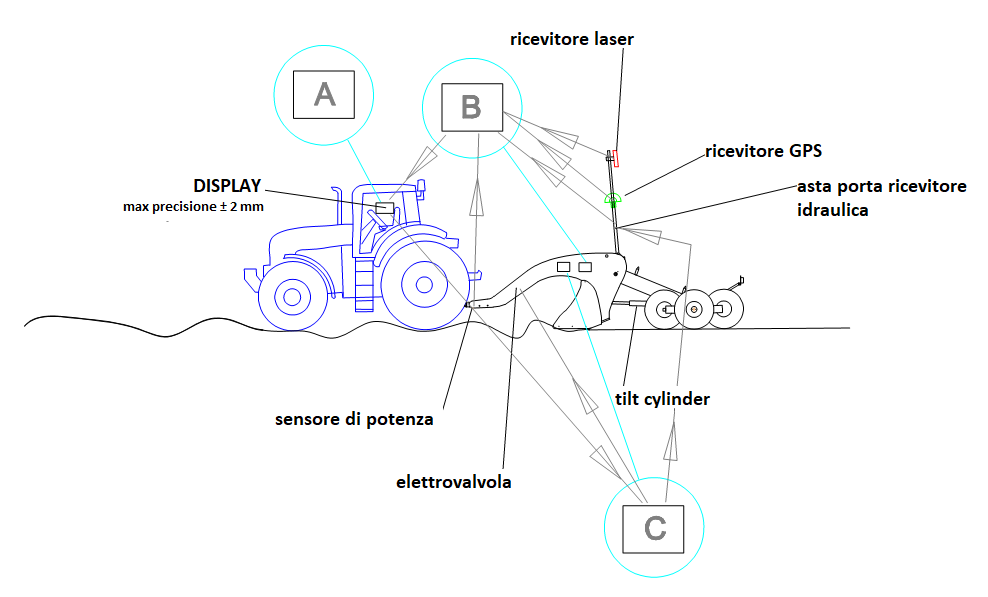 ricevitore laser

A

B

ricevitore GPS

DISPLAY
max precisione ± 2 mm

asta porta ricevitore idraulica

tilt cylinder

sensore di potenza

elettrovalvola

C