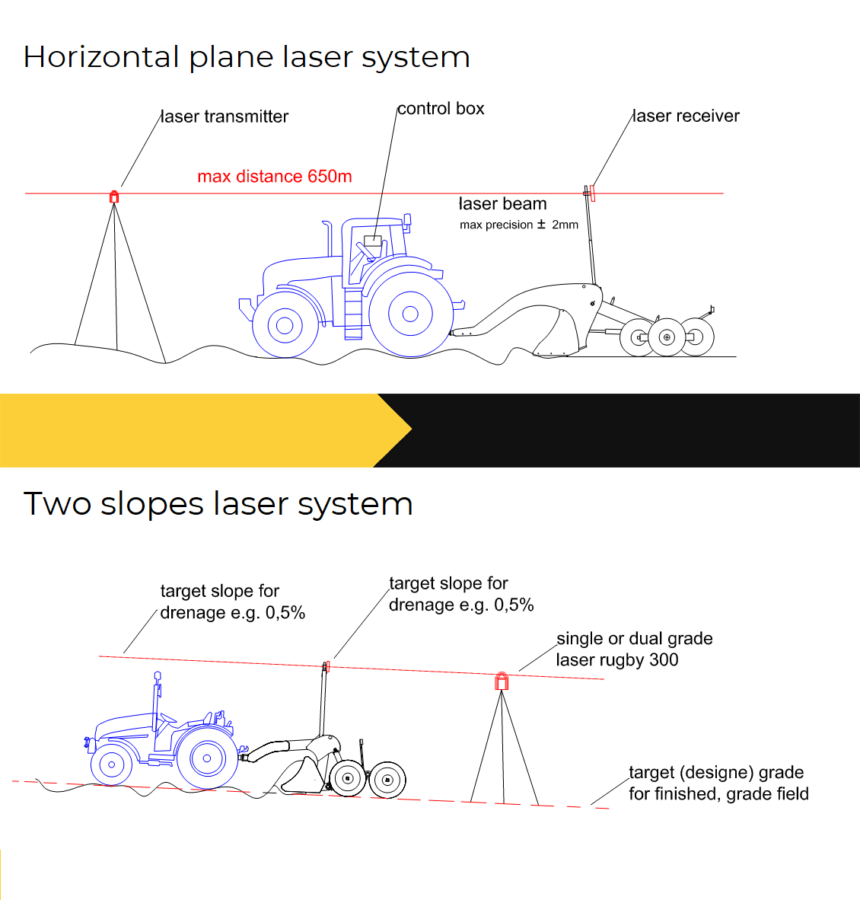 Horizontal plane laser system

laser transmitter

control box

laser receiver

max distance 650m

laser beam
max precision ± 2mm

Two slopes laser system

target slope for drenage e.g. 0,5%

target slope for drenage e.g. 0,5%

single or dual grade laser rugby 300

target (designe) grade for finished, grade field